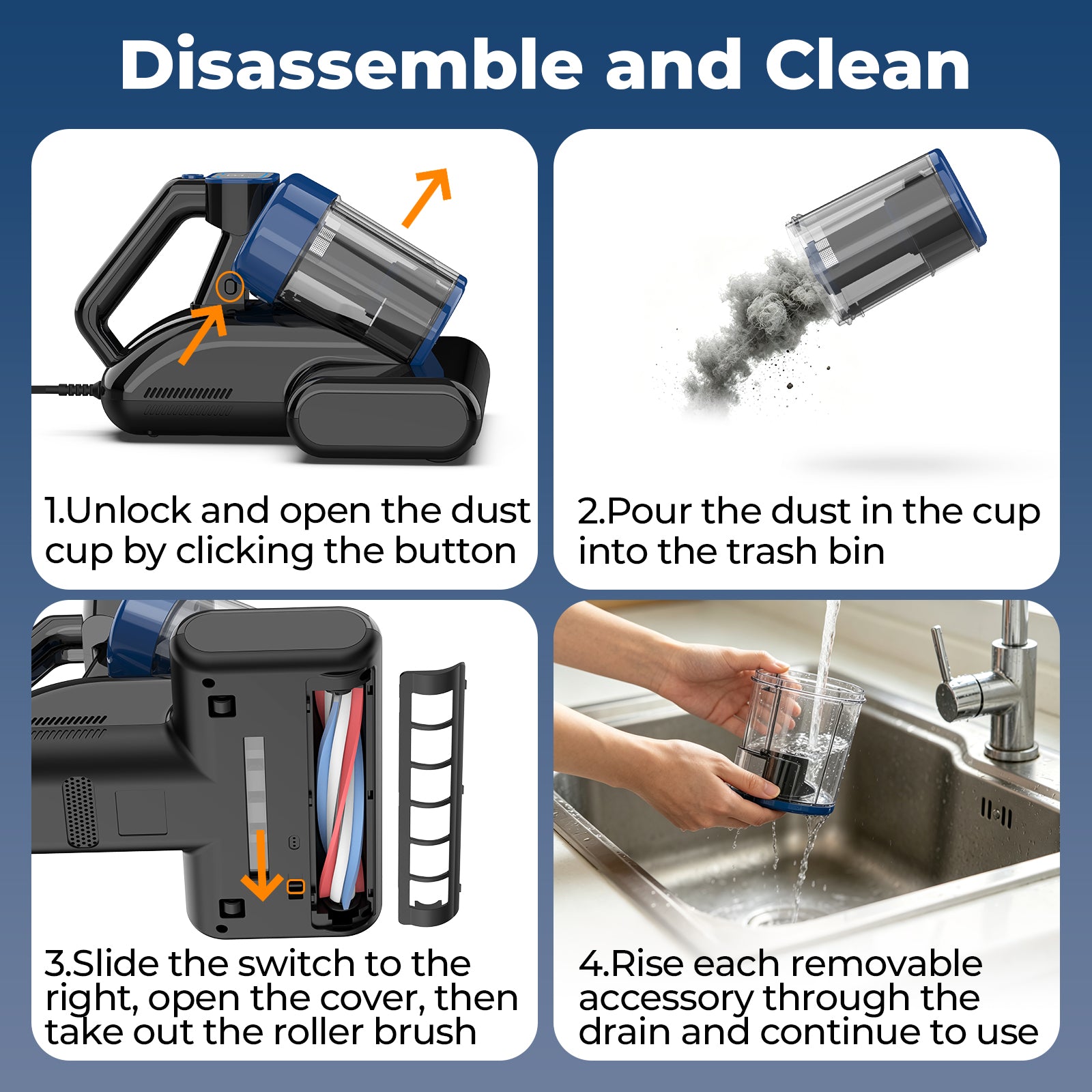 Disassemble and Clean

1.Unlock and open the dust cup by clicking the button

2.Pour the dust in the cup into the trash bin

3.Slide the switch to the right, open the cover, then take out the roller brush

4.Rise each removable accessory through the drain and continue to use